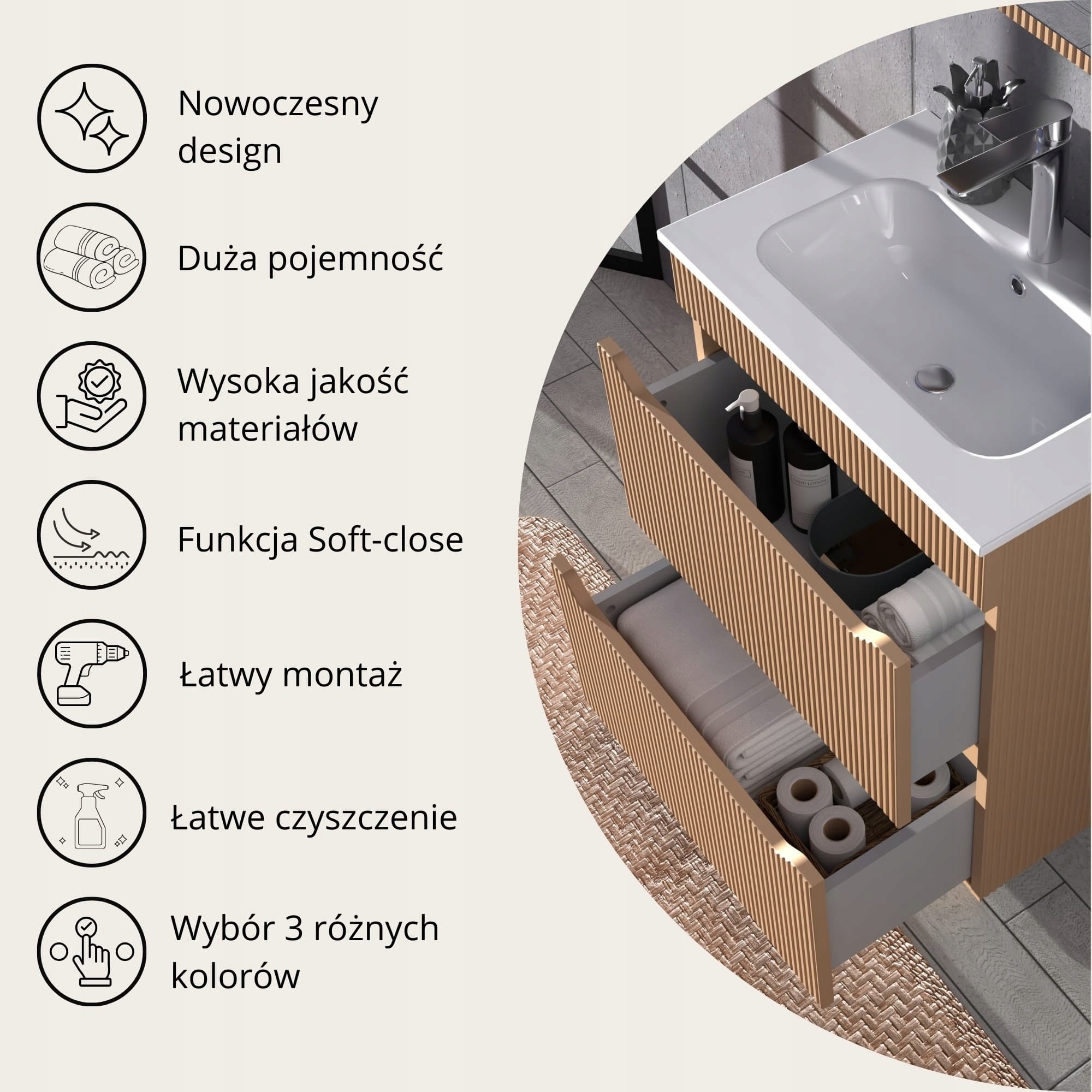 Nowoczesny design

Duża pojemność

Wysoka jakość materiałów

Funkcja Soft-close

Łatwy montaż

Łatwe czyszczenie

Wybór 3 różnych kolorów