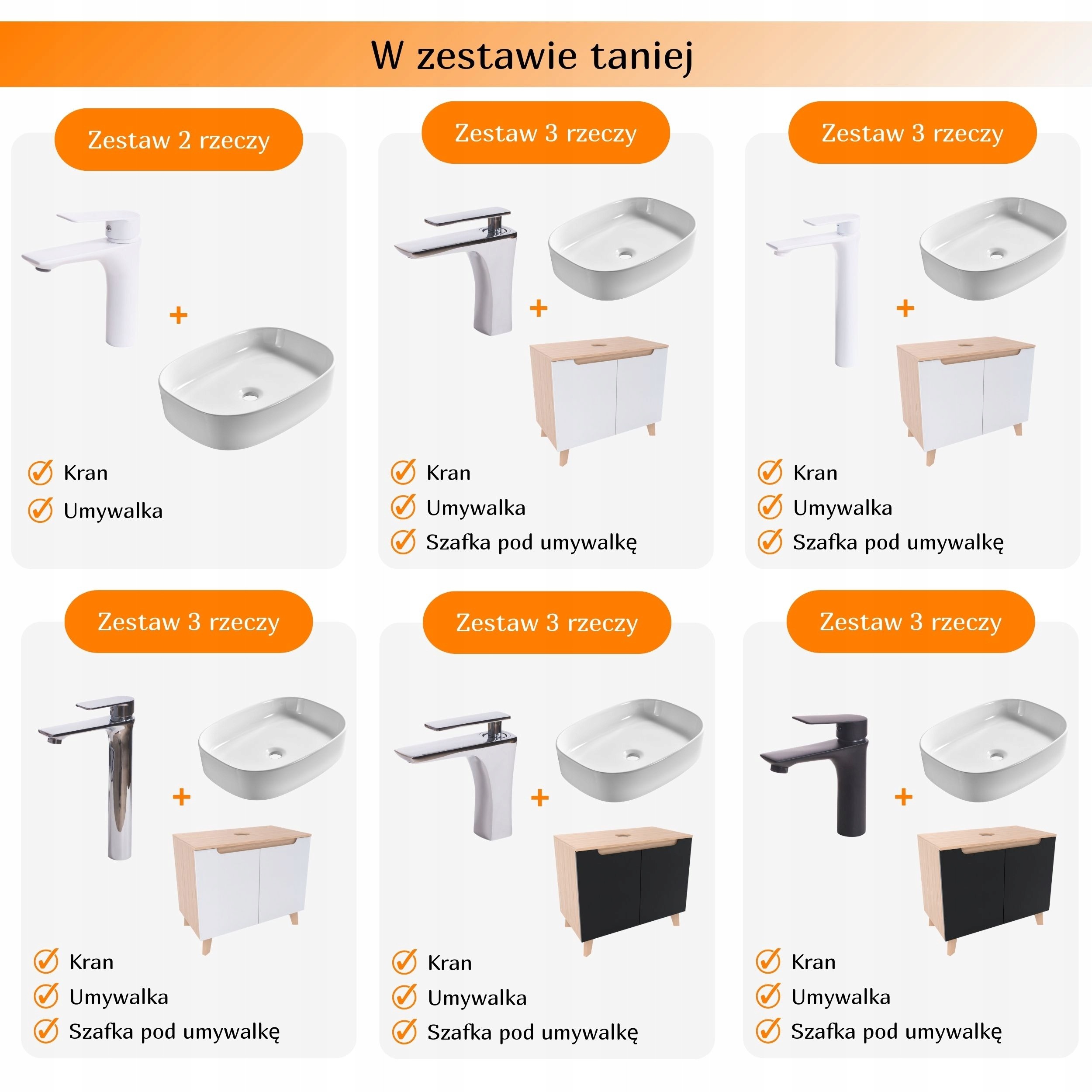 W zestawie taniej

Zestaw 2 rzeczy

+

Kran
Umywalka

Zestaw 3 rzeczy

+

Kran
Umywalka
Szafka pod umywalkę

Zestaw 3 rzeczy

+

Kran
Umywalka
Szafka pod umywalkę

Zestaw 3 rzeczy

+

Kran
Umywalka
Szafka pod umywalkę

Zestaw 3 rzeczy

+

Kran
Umywalka
Szafka pod umywalkę

Zestaw 3 rzeczy

+

Kran
Umywalka
Szafka pod umywalkę