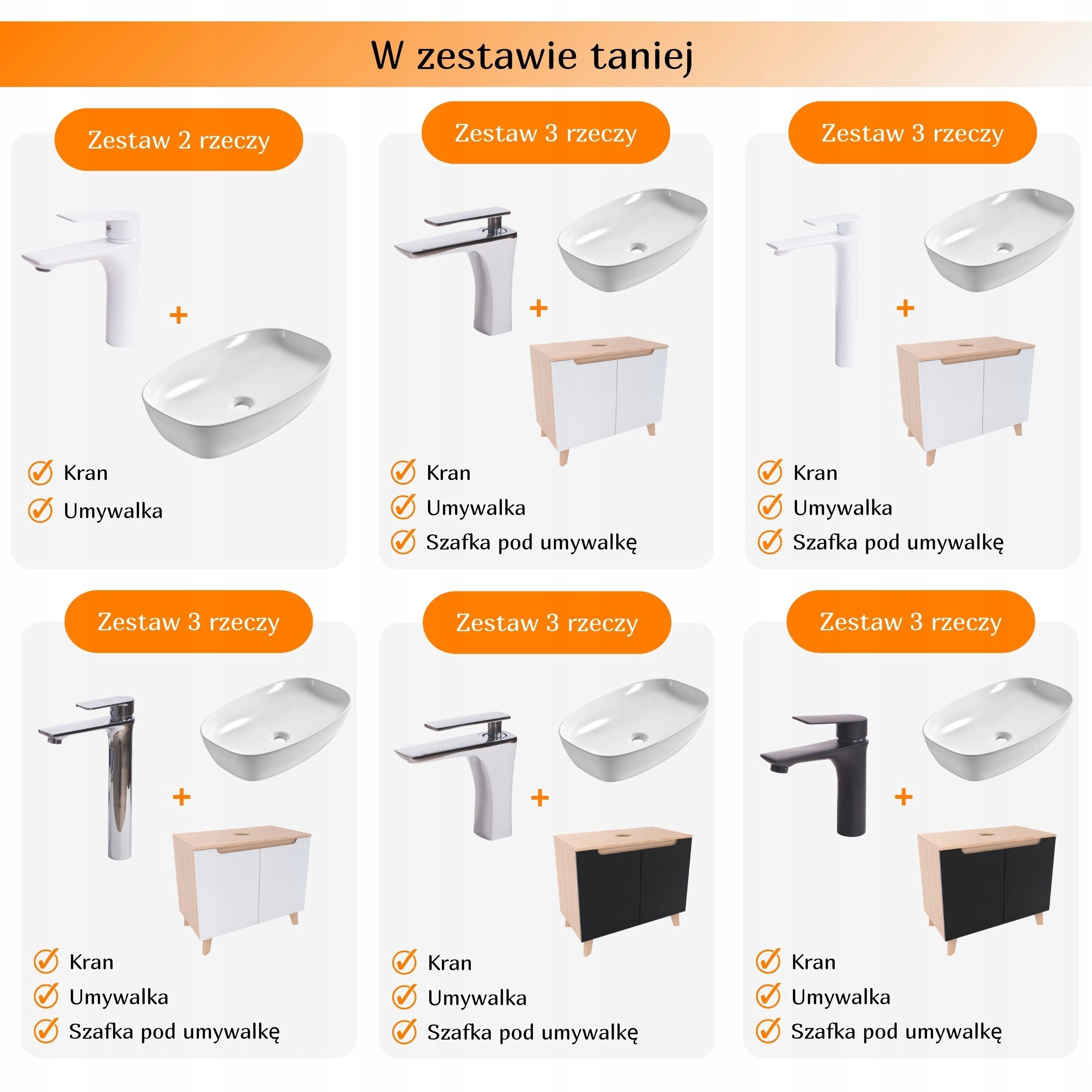 W zestawie taniej

Zestaw 2 rzeczy

+

Kran
Umywalka

Zestaw 3 rzeczy

+

Kran
Umywalka
Szafka pod umywalkę

Zestaw 3 rzeczy

+

Kran
Umywalka
Szafka pod umywalkę

Zestaw 3 rzeczy

+

Kran
Umywalka
Szafka pod umywalkę

Zestaw 3 rzeczy

+

Kran
Umywalka
Szafka pod umywalkę

Zestaw 3 rzeczy

+

Kran
Umywalka
Szafka pod umywalkę