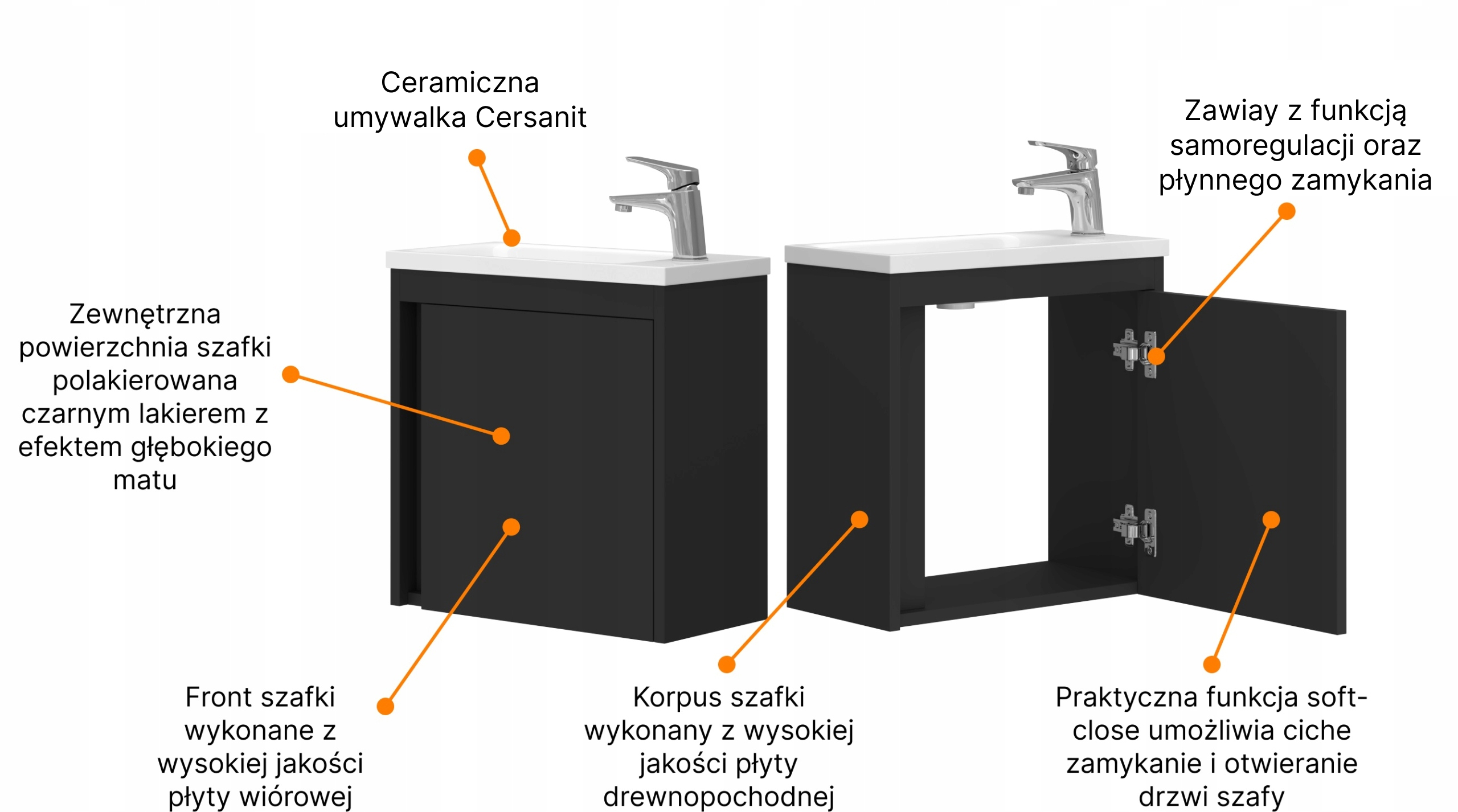 Ceramiczna umywalka Cersanit

Zawiay z funkcją samoregulacji oraz płynnego zamykania

Zewnętrzna powierzchnia szafki polakierowana czarnym lakierem z efektem głębokiego matu

Front szafki wykonane z wysokiej jakości płyty wiórowej

Korpus szafki wykonany z wysokiej jakości płyty drewnopochodnej

Praktyczna funkcja soft-close umożliwia ciche zamykanie i otwieranie drzwi szafy